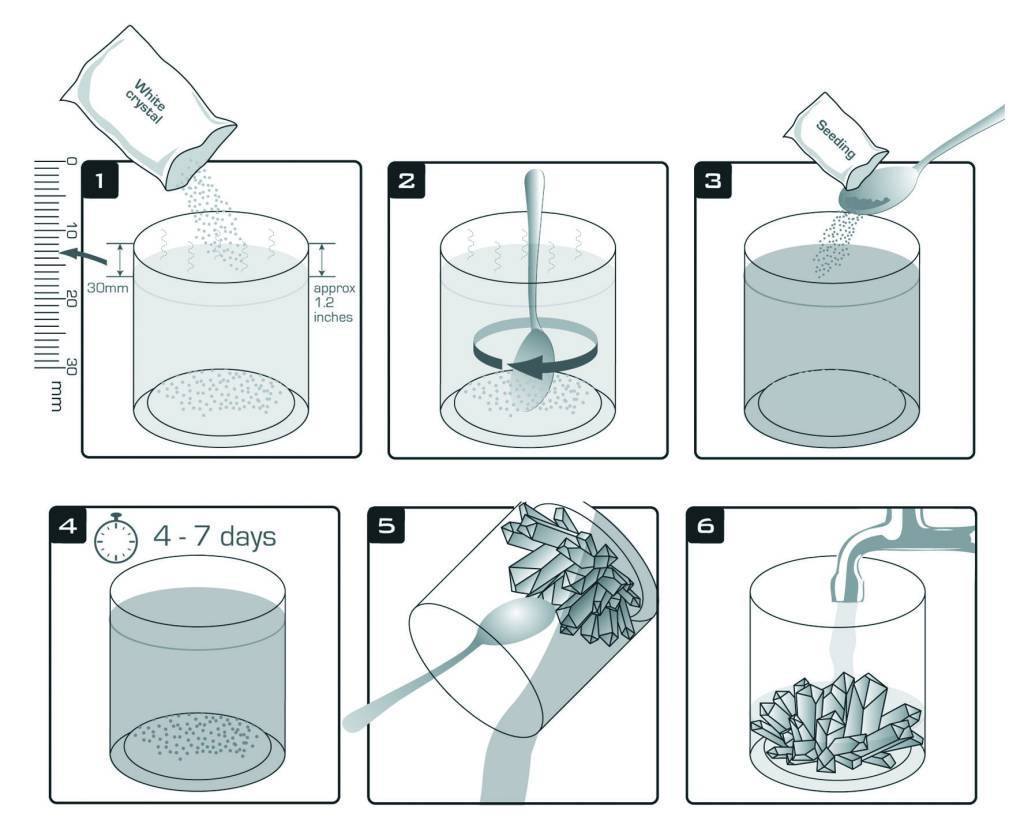 White crystal

0
10
20
30
mm

1
30mm
approx 1.2 inches

2

Seeding
3

4
4 - 7 days

5

6