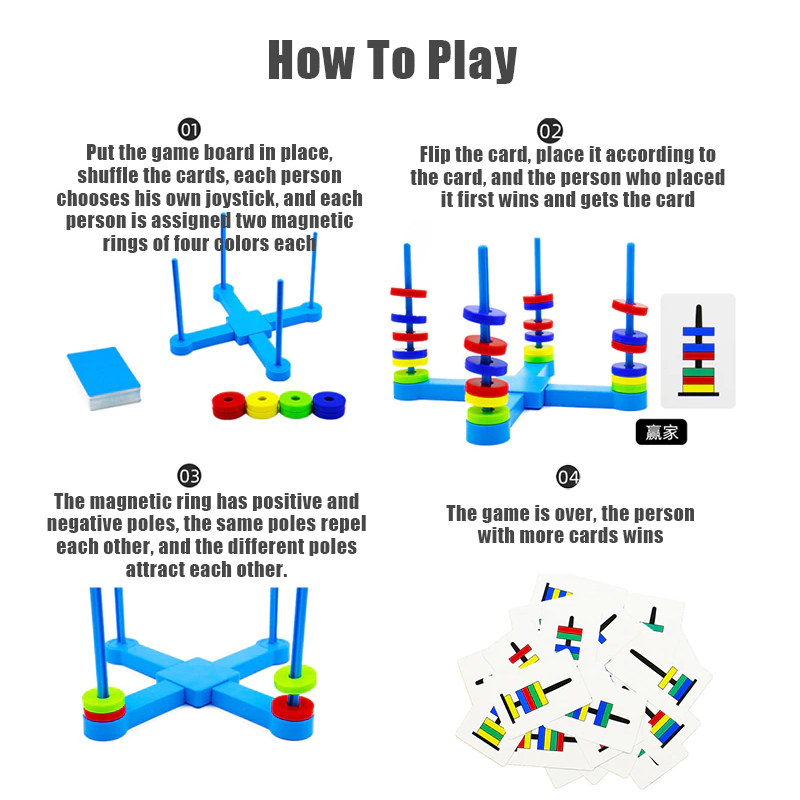 How To Play

01
Put the game board in place, shuffle the cards, each person chooses his own joystick, and each person is assigned two magnetic rings of four colors each

02
Flip the card, place it according to the card, and the person who placed it first wins and gets the card

赢家

03
The magnetic ring has positive and negative poles, the same poles repel each other, and the different poles attract each other.

04
The game is over, the person with more cards wins