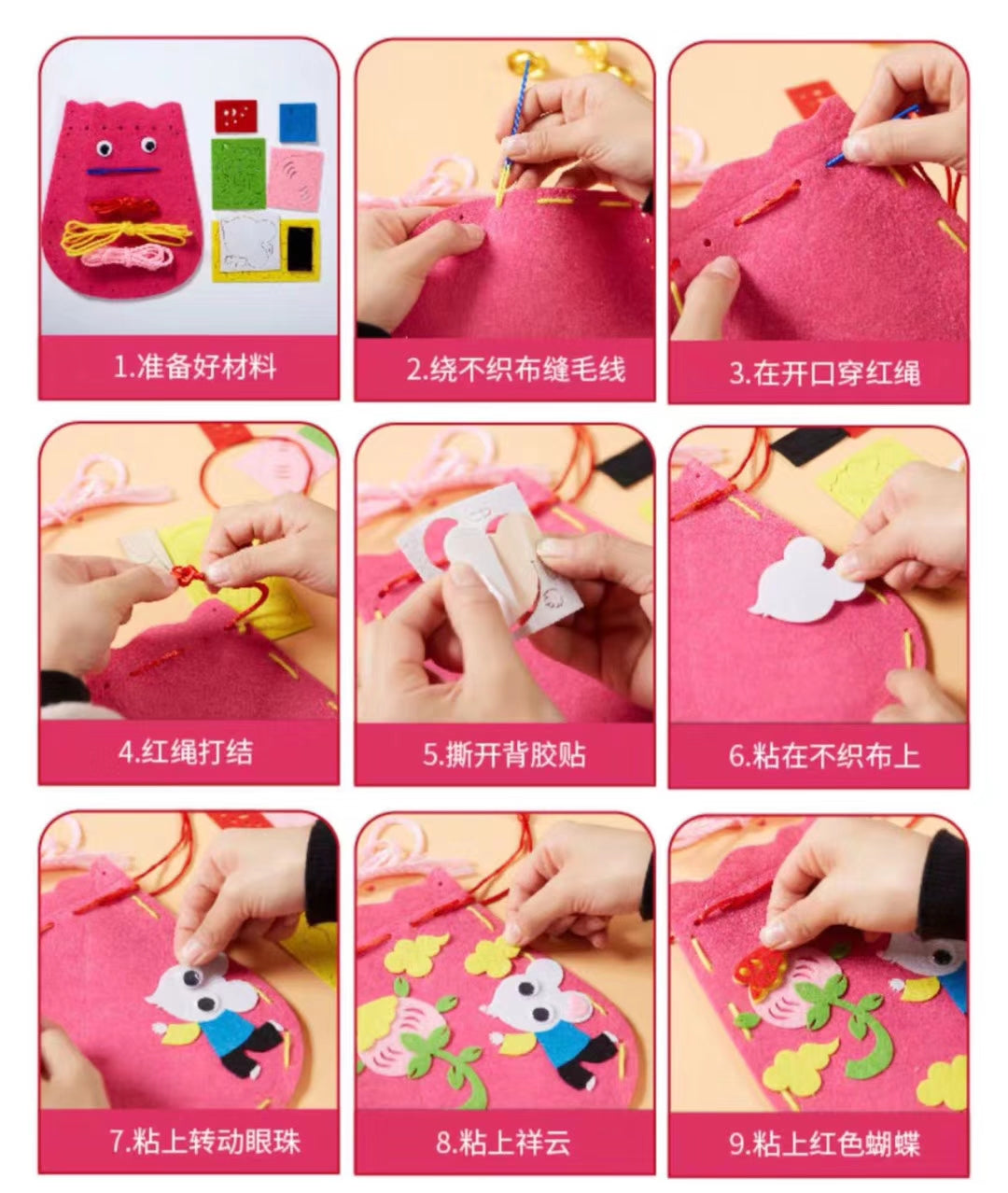 1.准备好材料

2.绕不织布缝毛线

3.在开口穿红绳

4.红绳打结

5.撕开背胶贴

6.粘在不织布上

7.粘上转动眼珠

8.粘上祥云

9.粘上红色蝴蝶