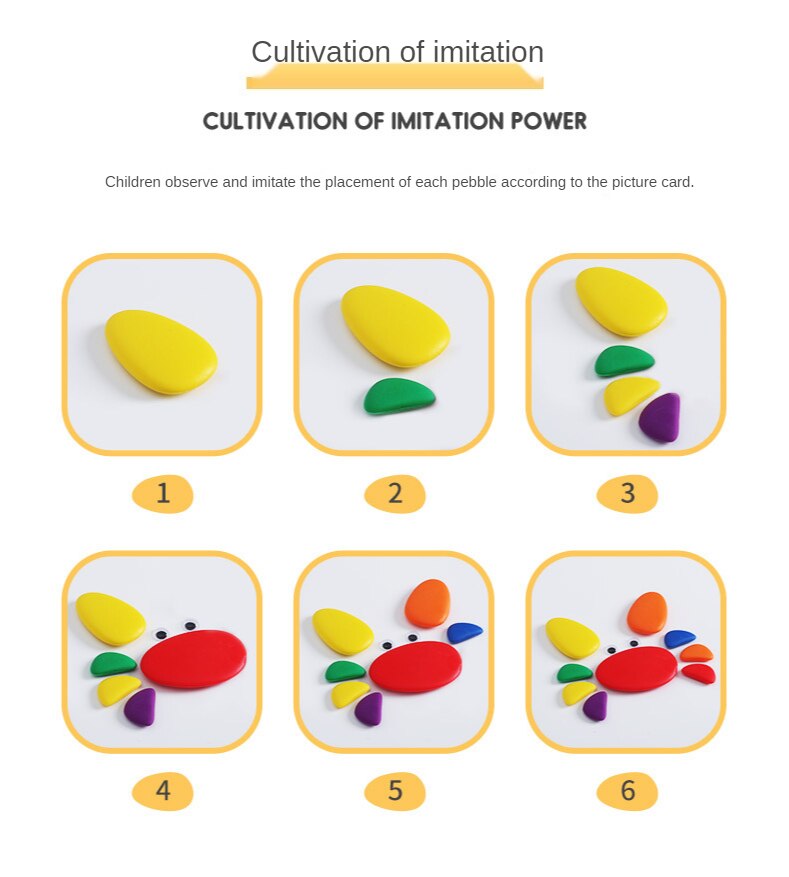 Cultivation of imitation

CULTIVATION OF IMITATION POWER

Children observe and imitate the placement of each pebble according to the picture card.

1

2

3

4

5

6